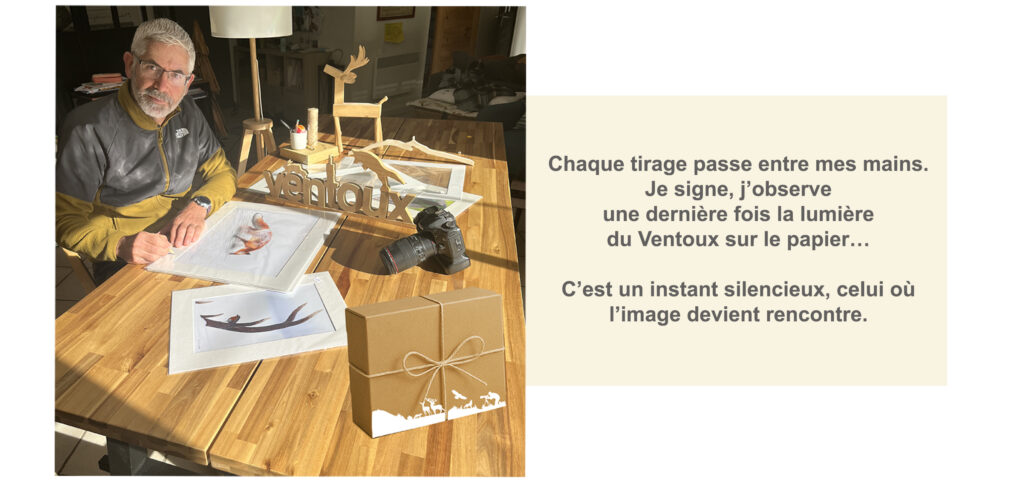 Ventoux

Chaque tirage passe entre mes mains. Je signe, j'observe une dernière fois la lumière du Ventoux sur le papier…

C'est un instant silencieux, celui où l'image devient rencontre.